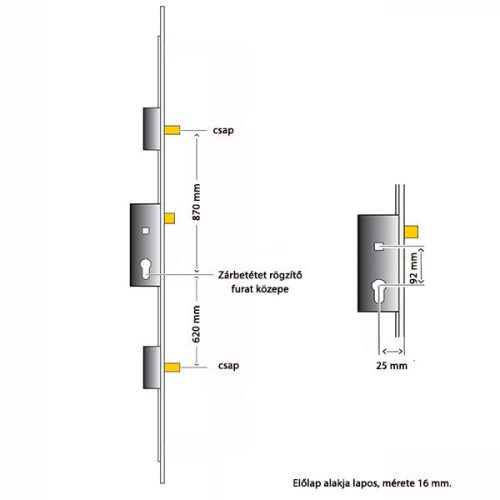 csap

870 mm

Zárbetétet rögzítő furat közepe

620 mm

csap

92 mm

25 mm

Előlap alakja lapos, mérete 16 mm.