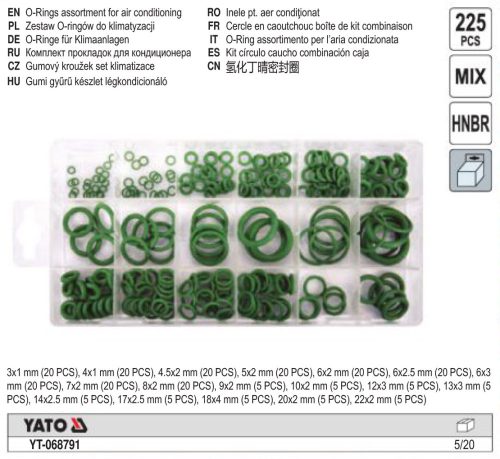 EN O-Rings assortment for air conditioning
PL Zestaw O-ringów do klimatyzacji
DE O-Ringe für Klimaanlagen
RU Комплект прокладок для кондиционера
CZ Gumový kroužek set klimatizace
HU Gumi gyűrű készlet légkondicionáló

RO Inele pt. aer condiționat
FR Cercle en caoutchouc boîte de kit combinaison
IT O-Ring assortimento per l'aria condizionata
ES Kit círculo caucho combinación caja
CN 氢化丁晴密封圈

225 PCS

MIX

HNBR

3x1 mm (20 PCS), 4x1 mm (20 PCS), 4.5x2 mm (20 PCS), 5x2 mm (20 PCS), 6x2 mm (20 PCS), 6x2.5 mm (20 PCS), 6x3 mm (20 PCS), 7x2 mm (20 PCS), 8x2 mm (20 PCS), 9x2 mm (5 PCS), 10x2 mm (5 PCS), 12x3 mm (5 PCS), 13x3 mm (5 PCS), 14x2.5 mm (5 PCS), 17x2.5 mm (5 PCS), 18x4 mm (5 PCS), 20x2 mm (5 PCS), 22x2 mm (5 PCS)

YATO

YT-068791

5/20