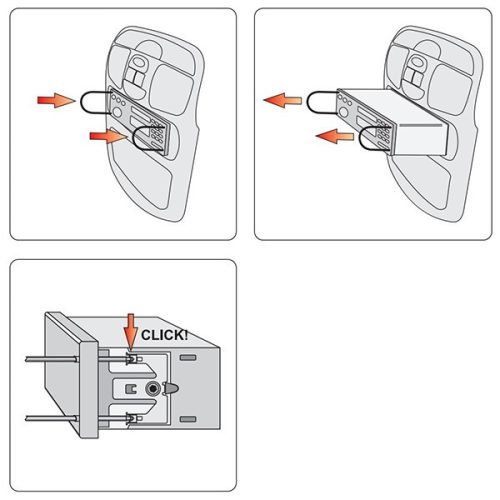 CLICK!