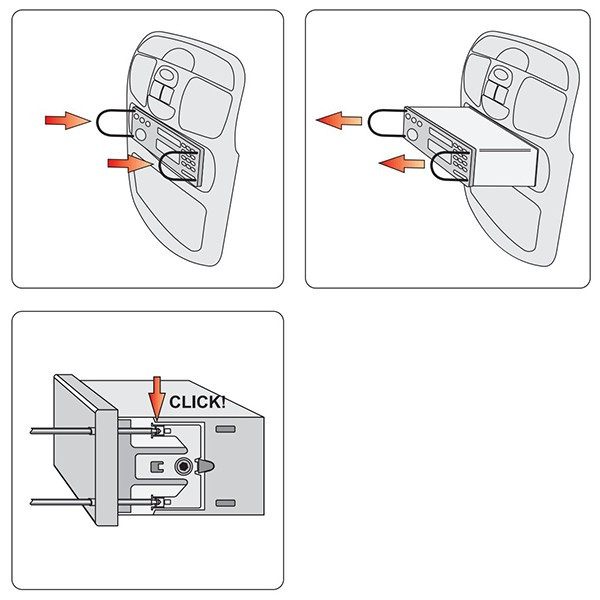 CLICK!