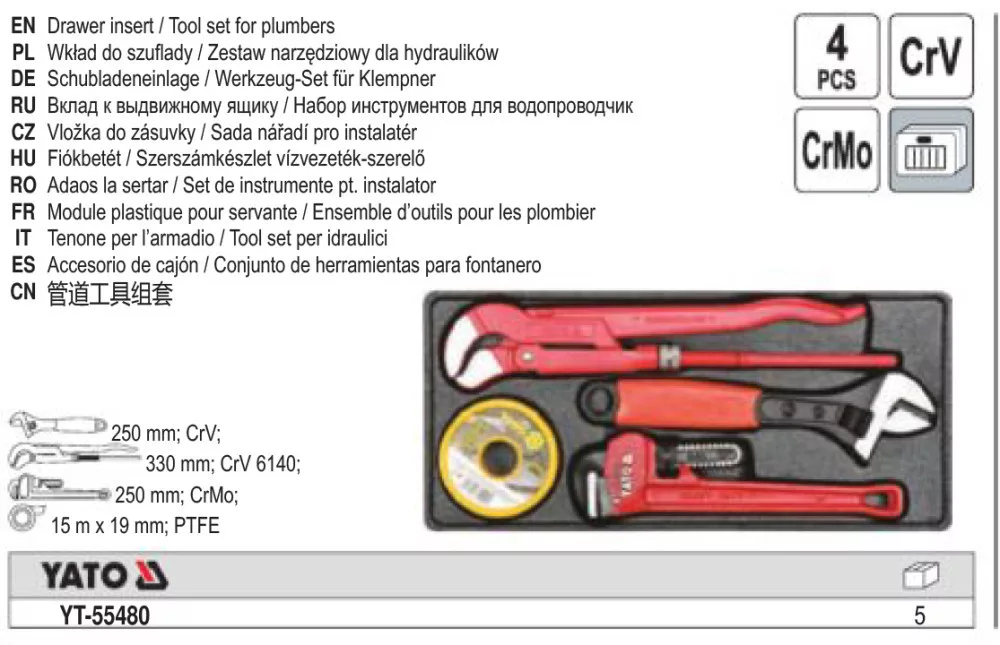 EN Drawer insert / Tool set for plumbers
PL Wkład do szuflady / Zestaw narzędziowy dla hydraulików
DE Schubladeneinlage / Werkzeug-Set für Klempner
RU Вклад к выдвижному ящику / Набор инструментов для водопроводчик
CZ Vložka do zásuvky / Sada nářadí pro instalatér
HU Fiókbetét / Szerszámkészlet vízvezeték-szerelő
RO Adaos la sertar / Set de instrumente pt. instalator
FR Module plastique pour servante / Ensemble d'outils pour les plombier
IT Tenone per l'armadio / Tool set per idraulici
ES Accesorio de cajón / Conjunto de herramientas para fontanero
CN 管道工具组套

4 PCS

CrV

CrMo

250 mm; CrV;
330 mm; CrV 6140;
250 mm; CrMo;
15 m x 19 mm; PTFE

YATO

YT-55480

5