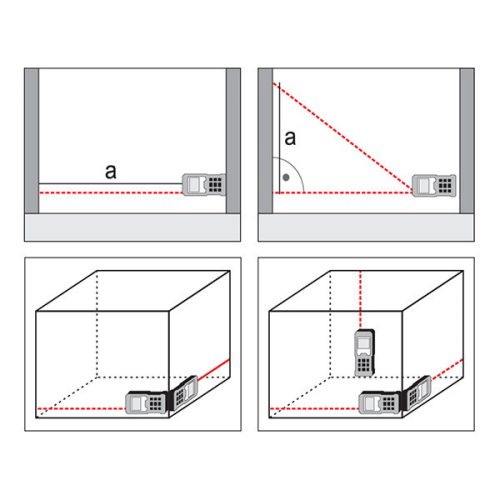 a

a