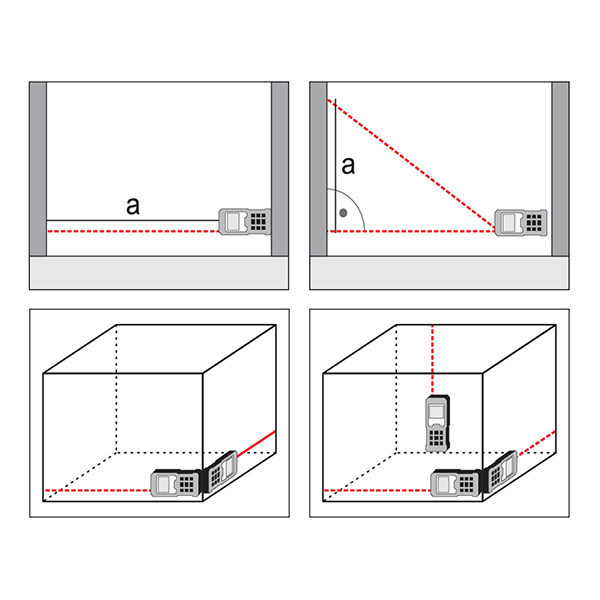 a

a