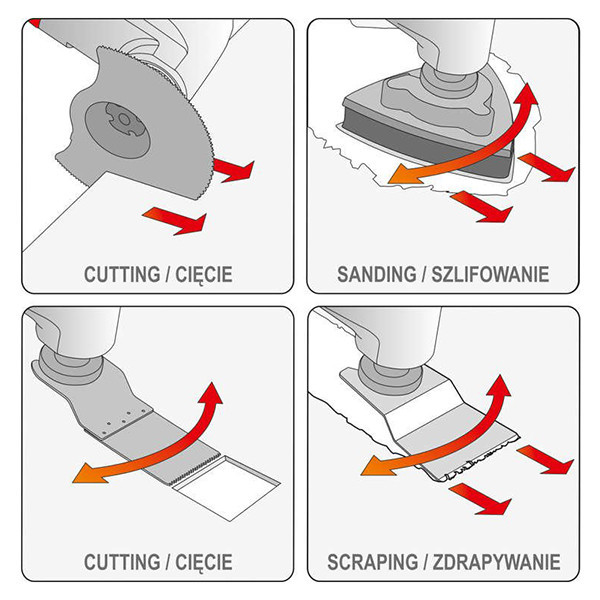 CUTTING / CIĘCIE

SANDING / SZLIFOWANIE

CUTTING / CIĘCIE

SCRAPING / ZDRAPYWANIE