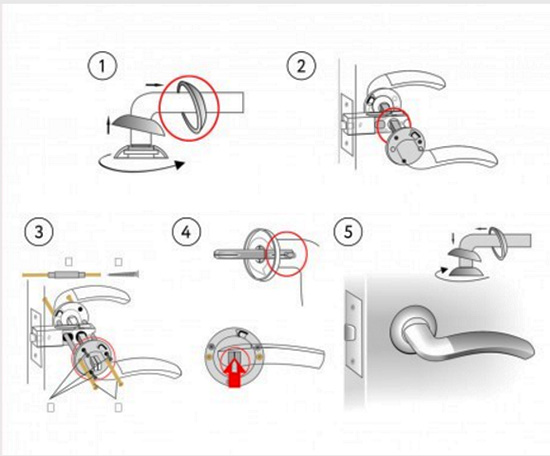 1
2
3
4
5